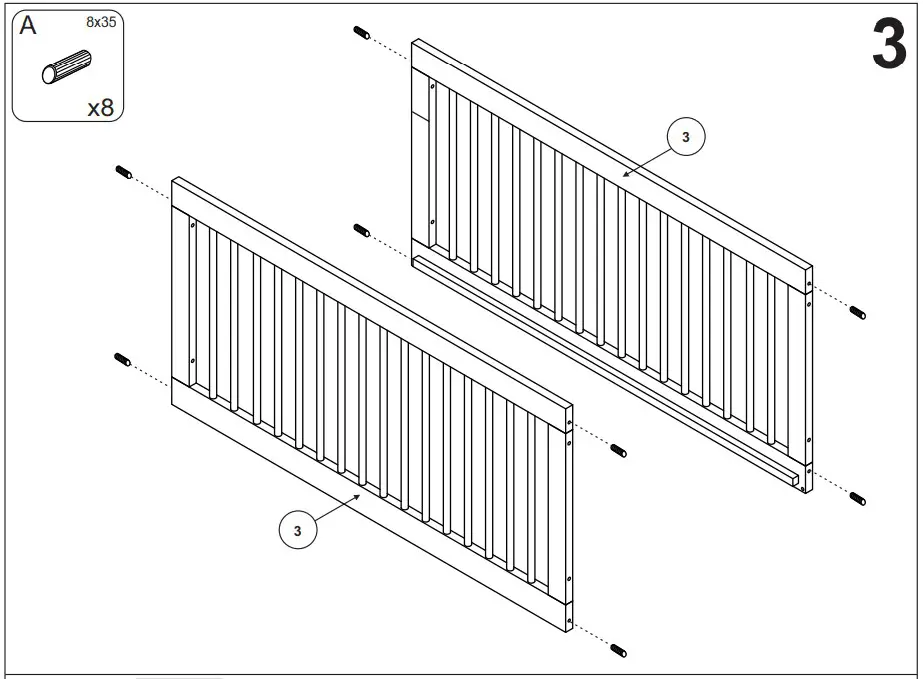 A
8x35
x8

3

3

3