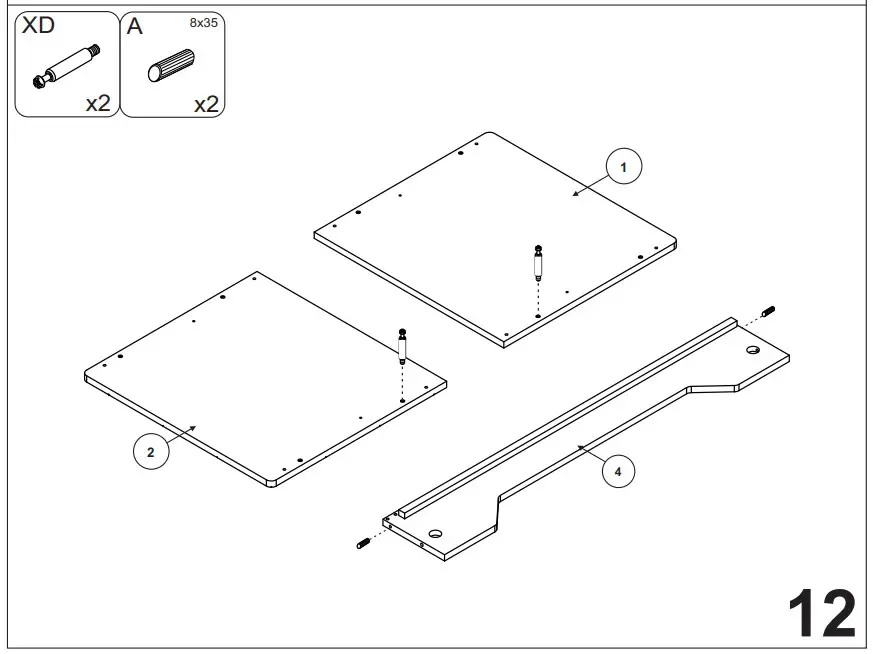 XD
x2
A
8x35
x2

1

2

4

12