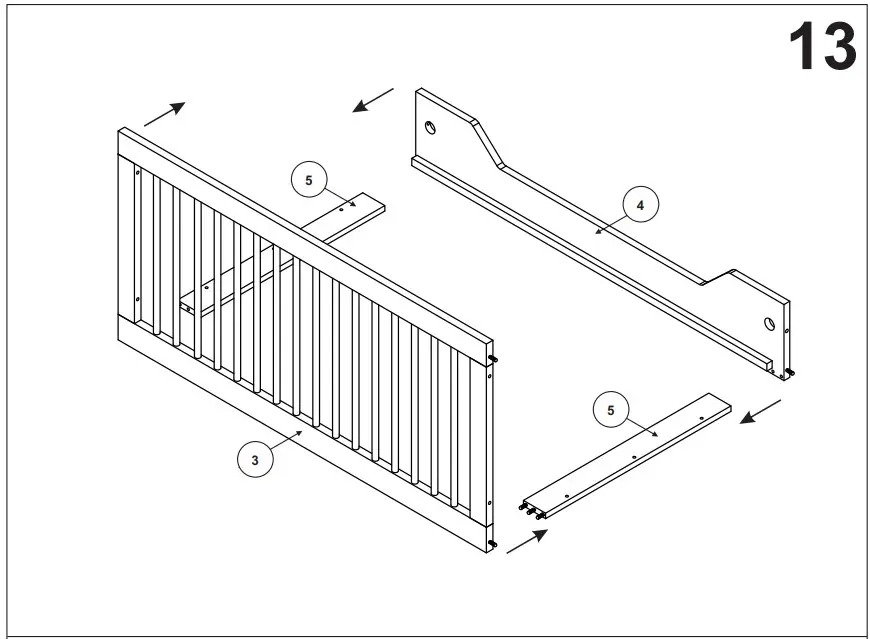 13

5

4

5

3