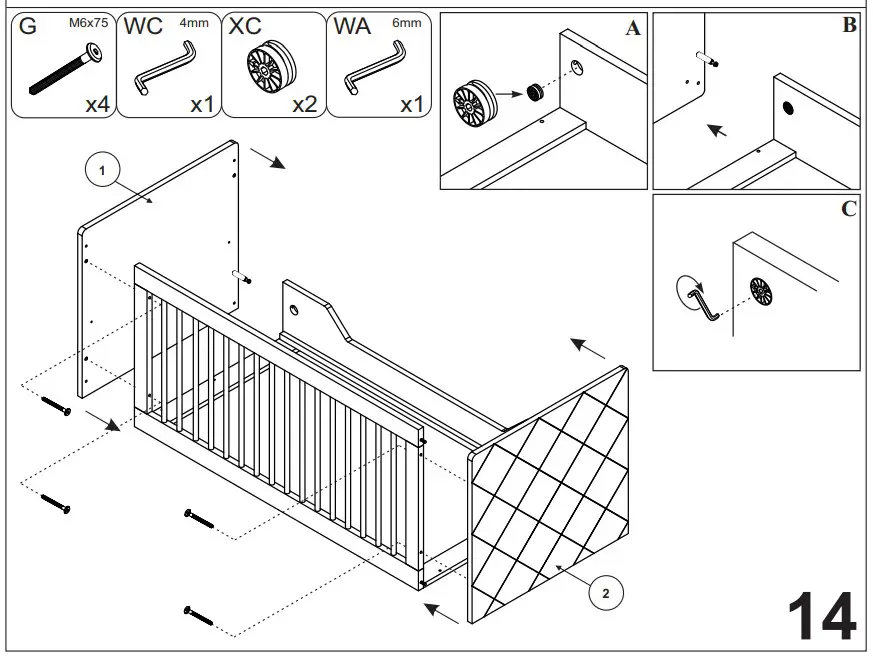 G M6x75 x4

WC 4mm x1

XC x2

WA 6mm x1

A

B

C

1

2

14