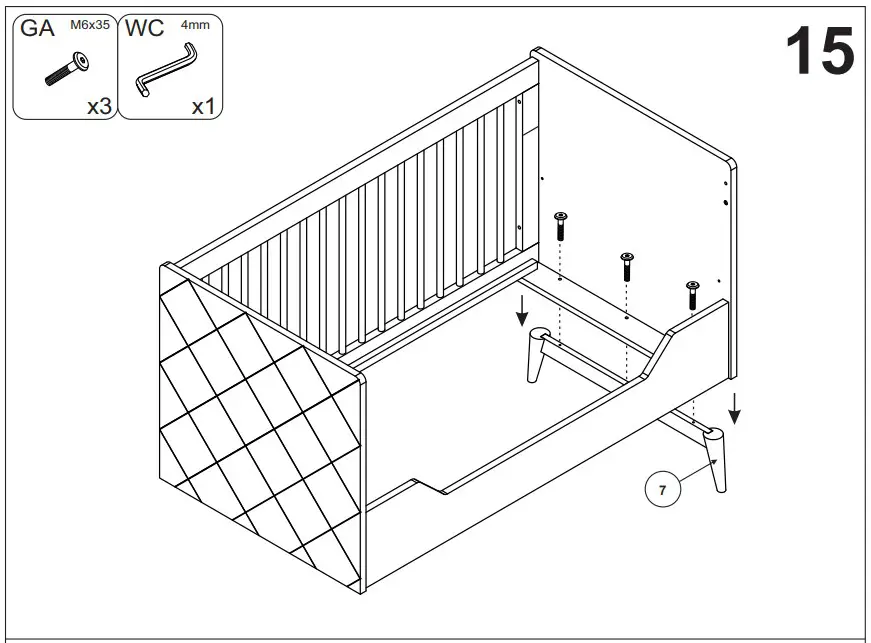 GA M6x35
x3
WC 4mm
x1
15
7