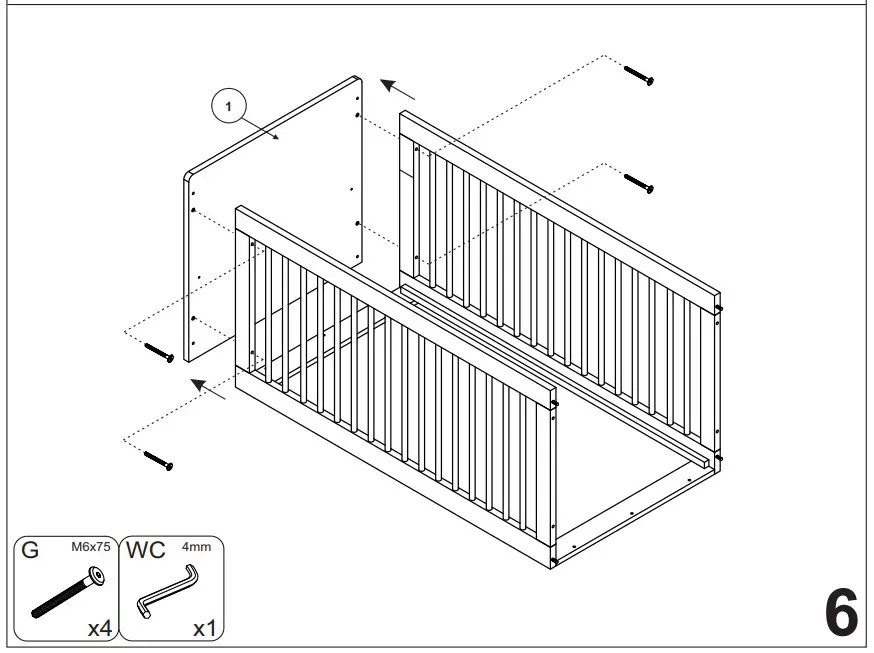 1

G M6x75 x4

WC 4mm x1

6