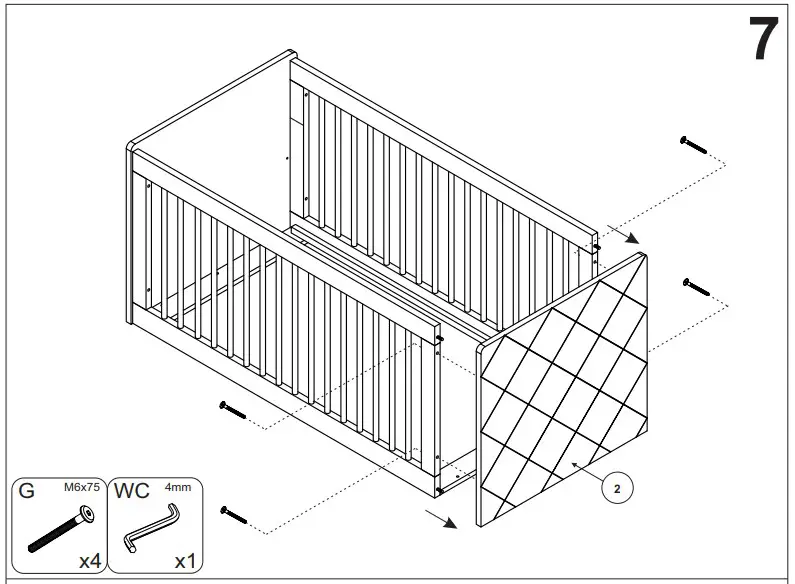 7

2

G M6x75
x4

WC 4mm
x1