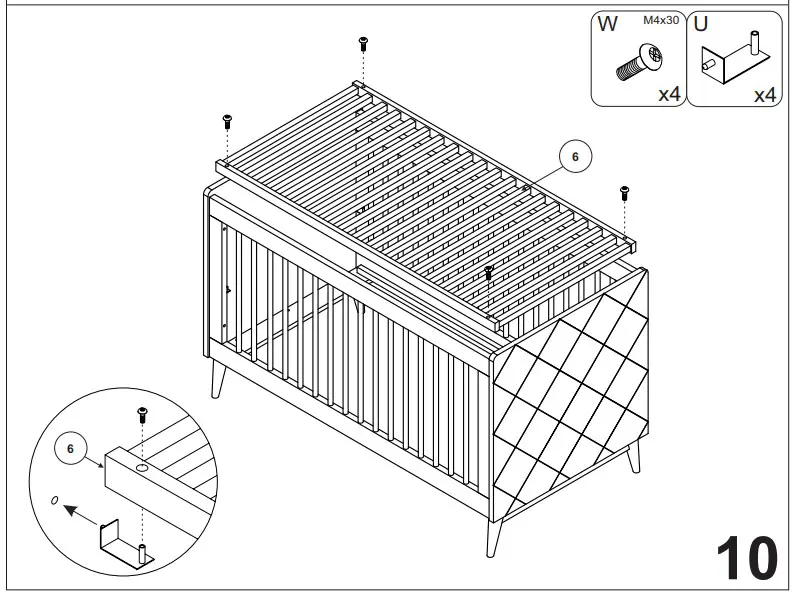 W
M4x30
x4
U
x4
6
6
10