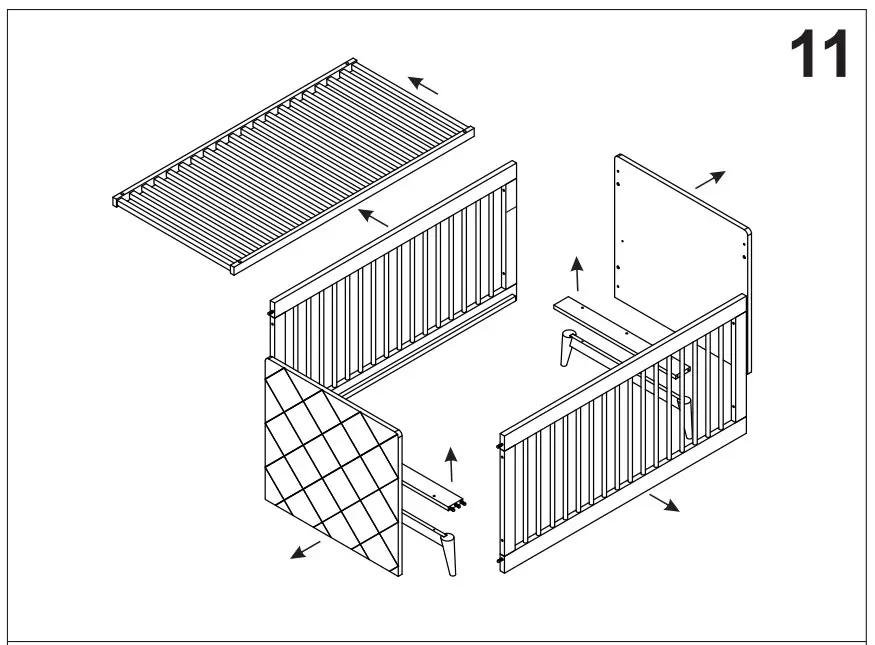 11