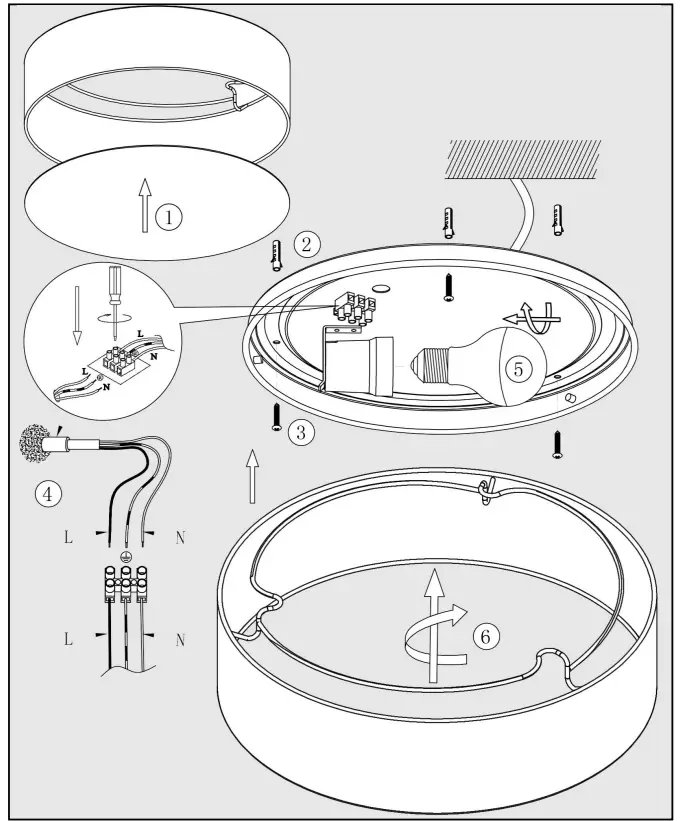 ①
②
L
N
L
N
⑤
③
④
L
N
L
N
⑥