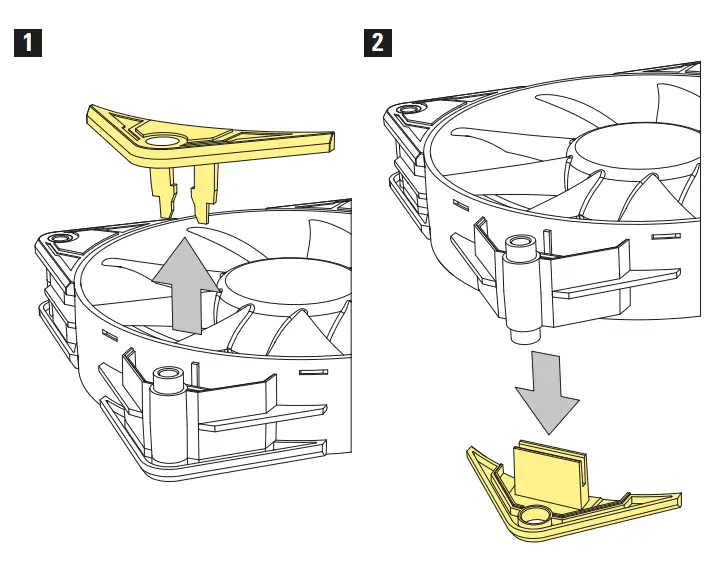 1

2