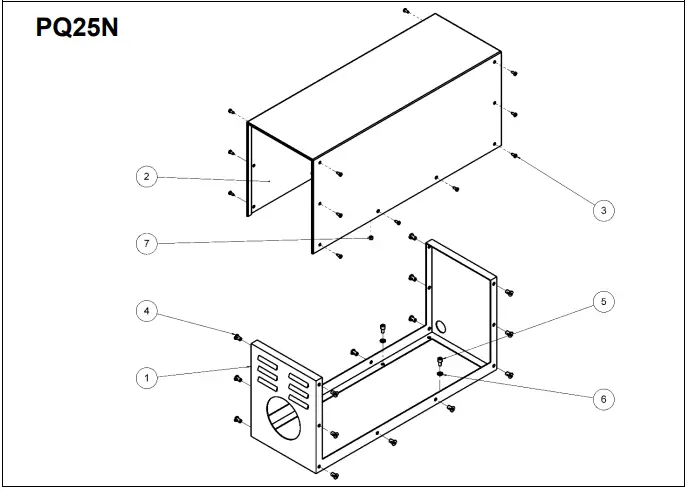 PQ25N

2

3

7

4

5

1

6