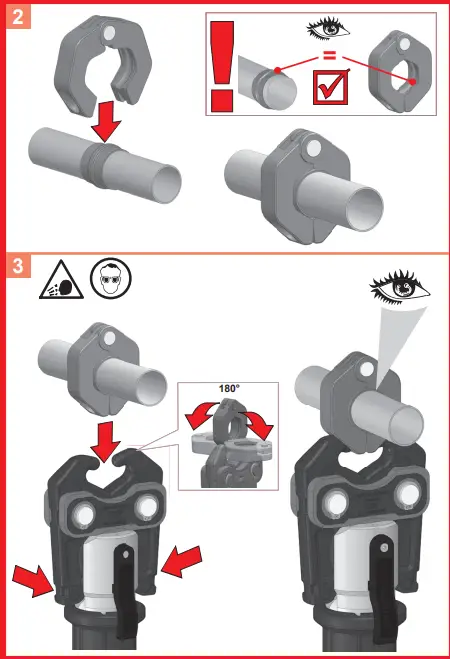 2

!

=

3

180°