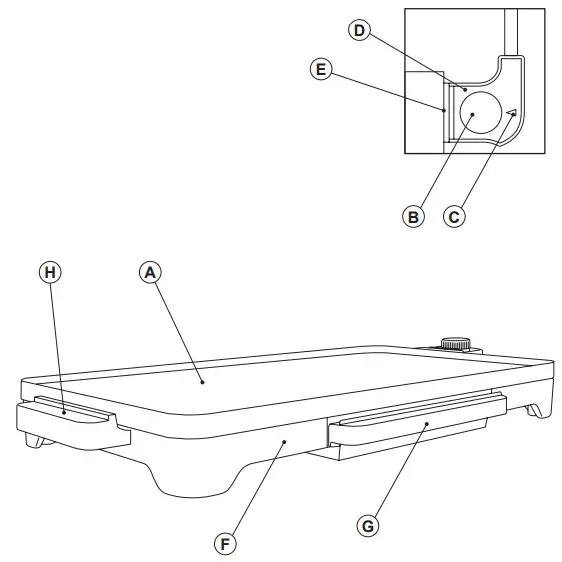 D
E
B
C
H
A
F
G