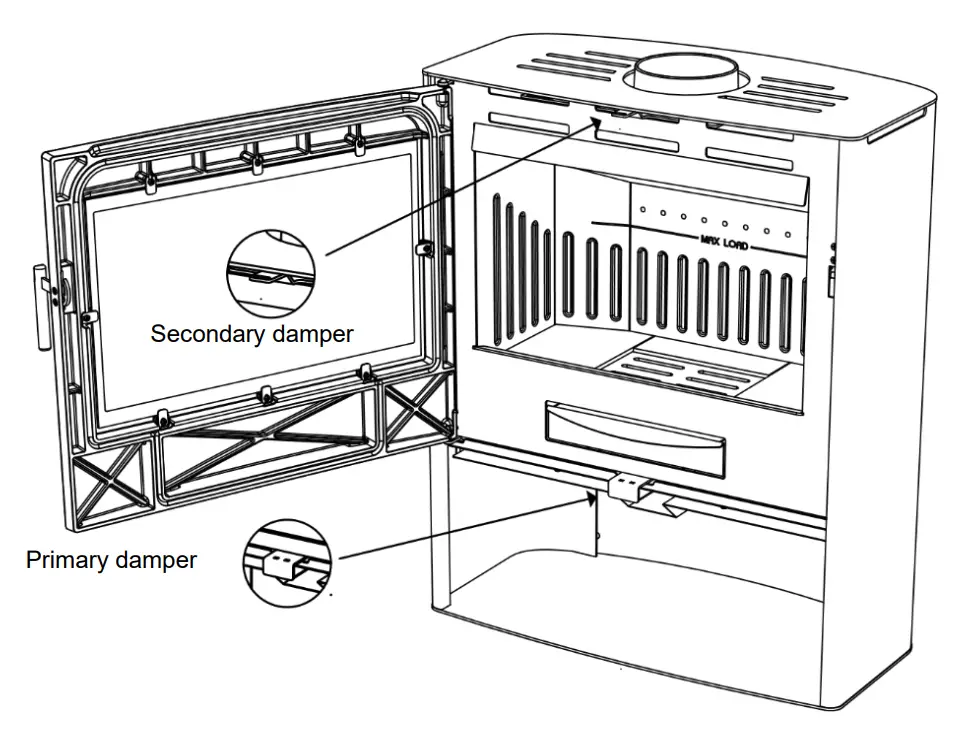 MAX LOAD

Secondary damper

Primary damper