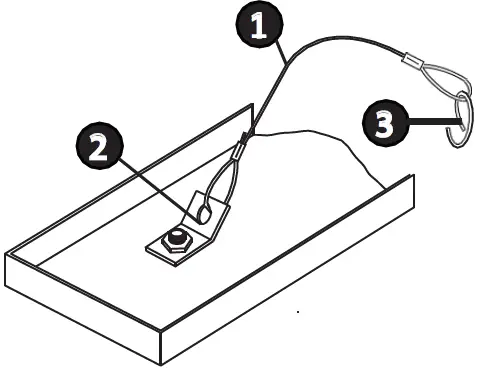 1
2
3