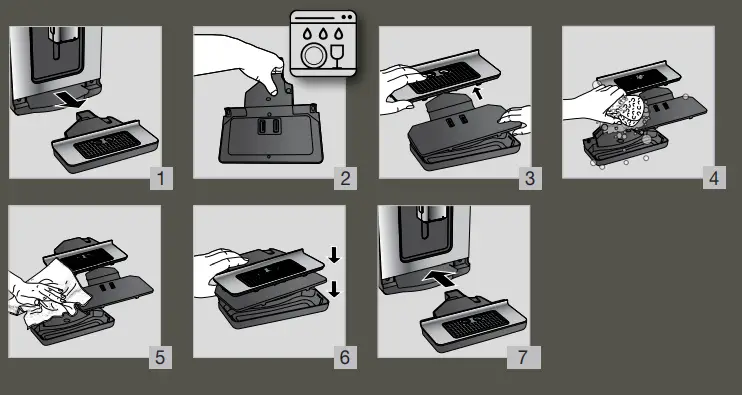 1
2
3
4
5
6
7