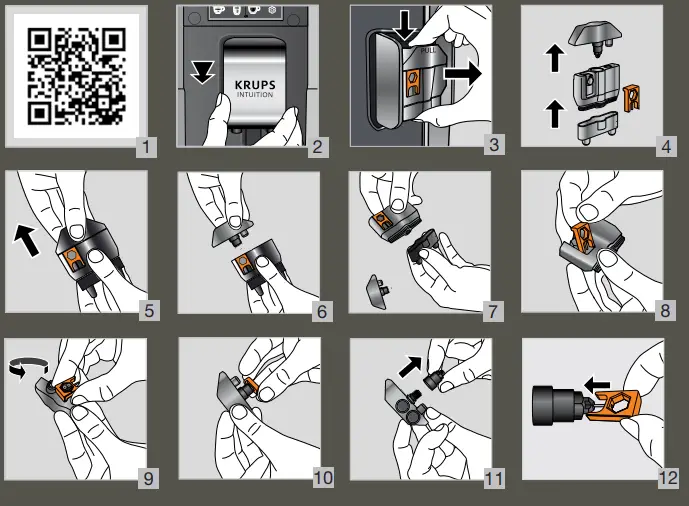 1
KRUPS
INTUITION
2
PULL
3
4
5
6
7
8
9
10
11
12