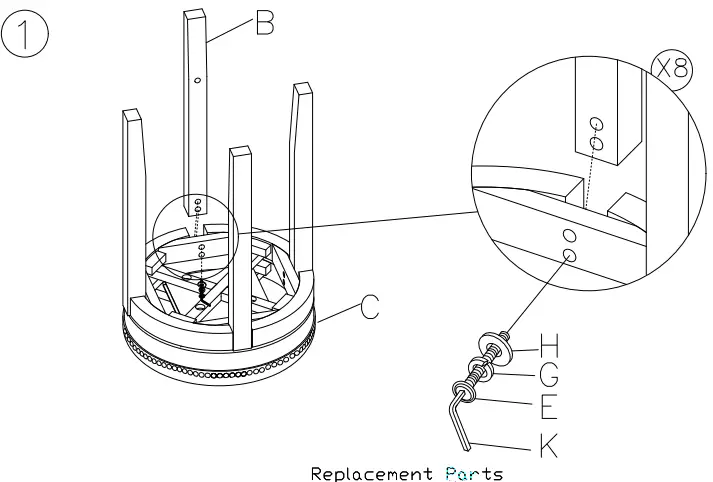 1

B

X8

C

H

G

E

K

Replacement Parts