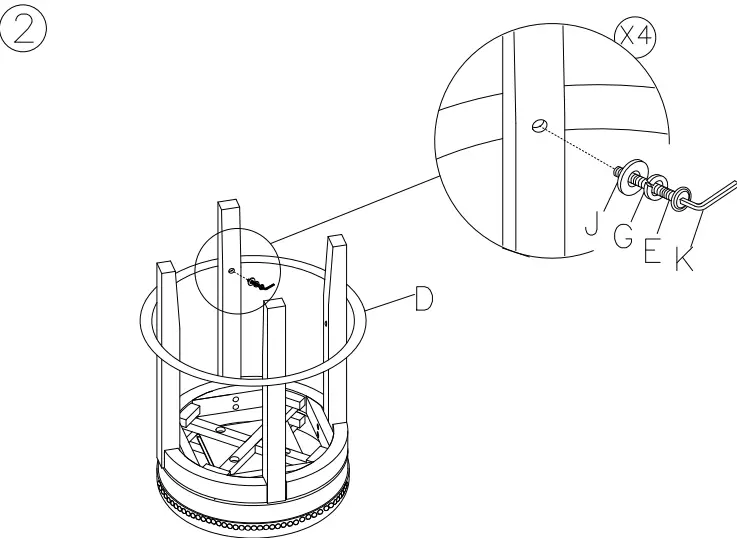 ②

X4

J G E K

D