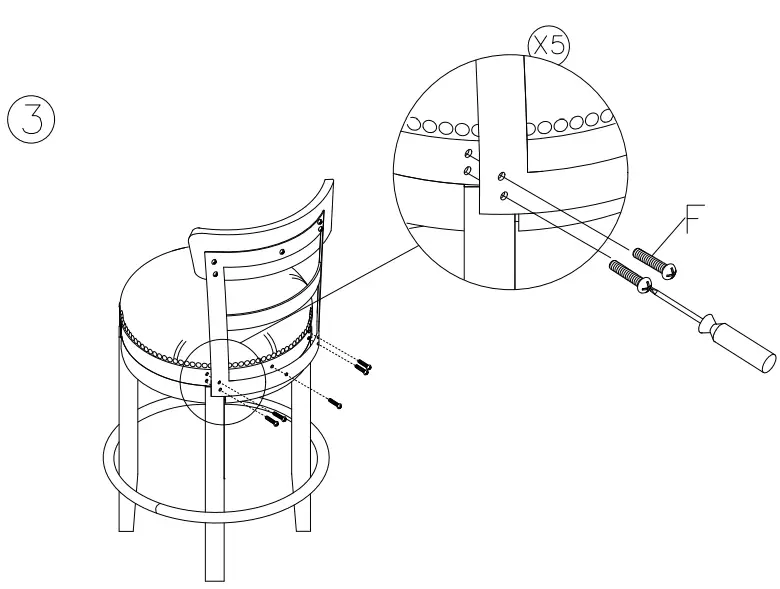 3

X5

F