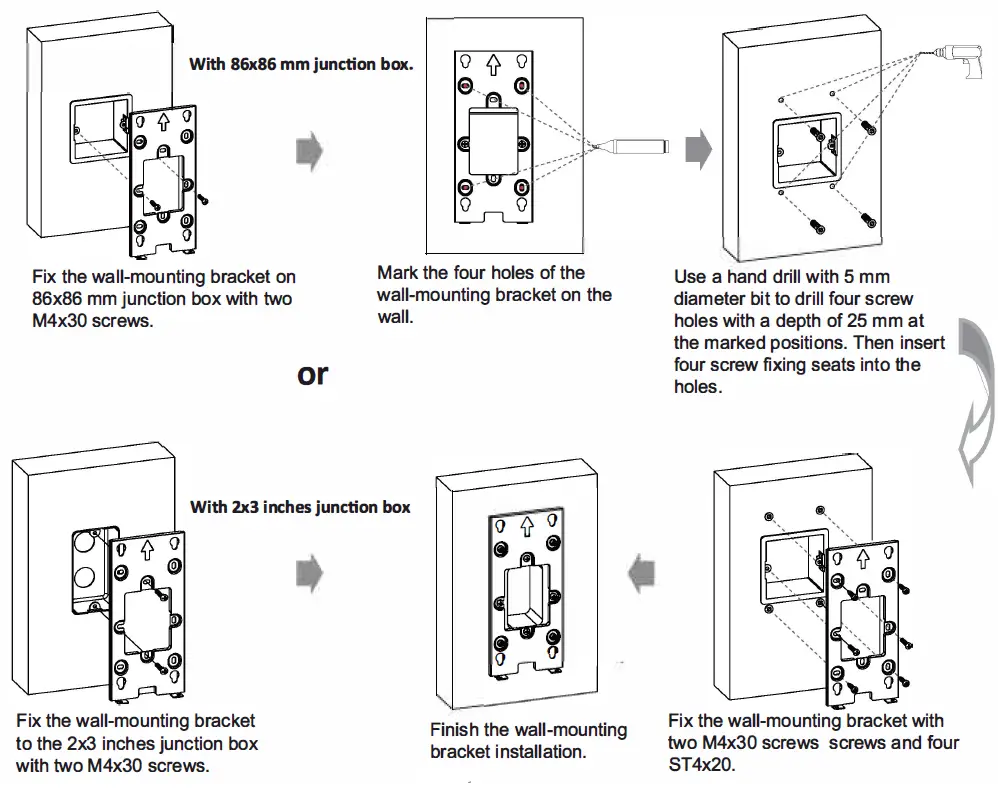 With 86x86 mm junction box.

Fix the wall-mounting bracket on 86x86 mm junction box with two M4x30 screws.

Mark the four holes of the wall-mounting bracket on the wall.

Use a hand drill with 5 mm diameter bit to drill four screw holes with a depth of 25 mm at the marked positions. Then insert four screw fixing seats into the holes.

or

With 2x3 inches junction box

Fix the wall-mounting bracket to the 2x3 inches junction box with two M4x30 screws.

Finish the wall-mounting bracket installation.

Fix the wall-mounting bracket with two M4x30 screws screws and four ST4x20.