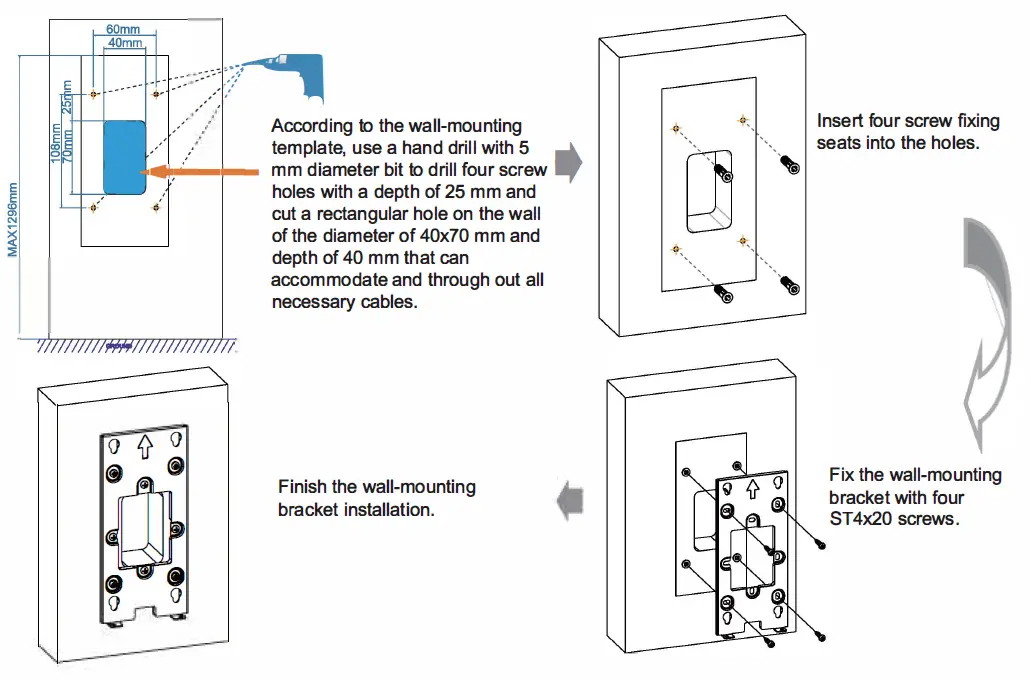 60mm
40mm
25mm
108mm
70mm
MAX1296mm

According to the wall-mounting template, use a hand drill with 5 mm diameter bit to drill four screw holes with a depth of 25 mm and cut a rectangular hole on the wall of the diameter of 40x70 mm and depth of 40 mm that can accommodate and through out all necessary cables.

Insert four screw fixing seats into the holes.

Fix the wall-mounting bracket with four ST4x20 screws.

Finish the wall-mounting bracket installation.