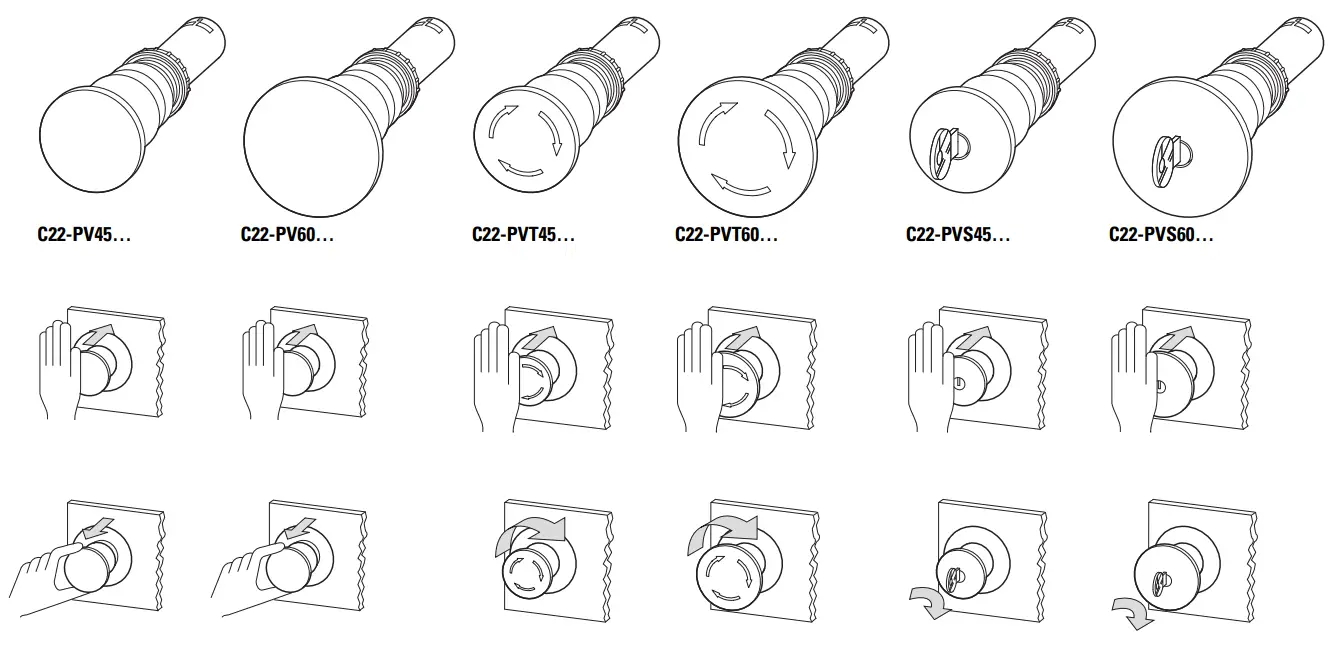 C22-PV45…
C22-PV60…
C22-PVT45…
C22-PVT60…
C22-PVS45…
C22-PVS60…