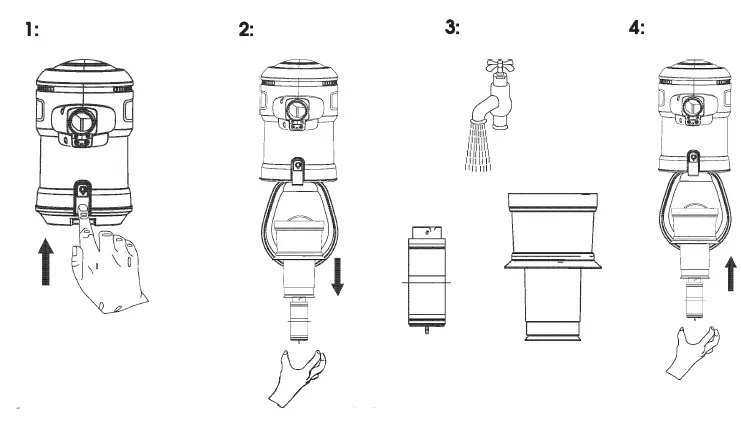 1:

2:

3:

4: