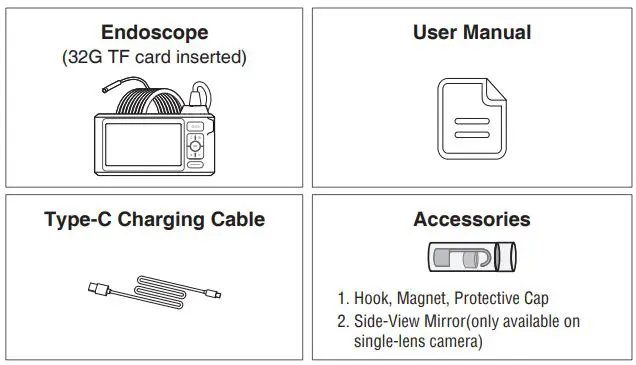 Endoscope
(32G TF card inserted)

User Manual

Type-C Charging Cable

Accessories

1. Hook, Magnet, Protective Cap
2. Side-View Mirror(only available on single-lens camera)