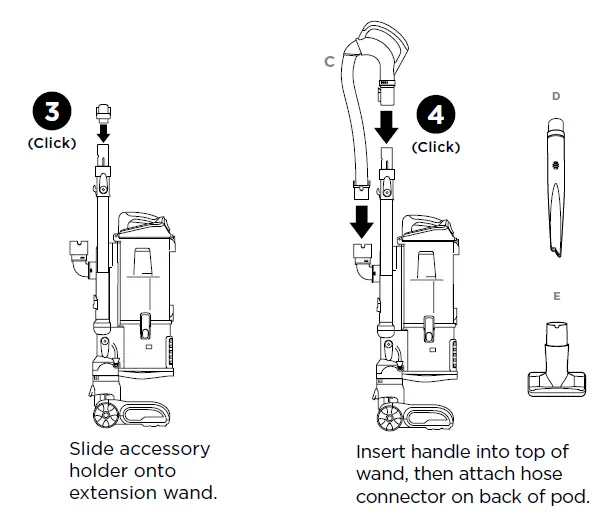 3
(Click)

Slide accessory holder onto extension wand.

C

4
(Click)

Insert handle into top of wand, then attach hose connector on back of pod.

D

E