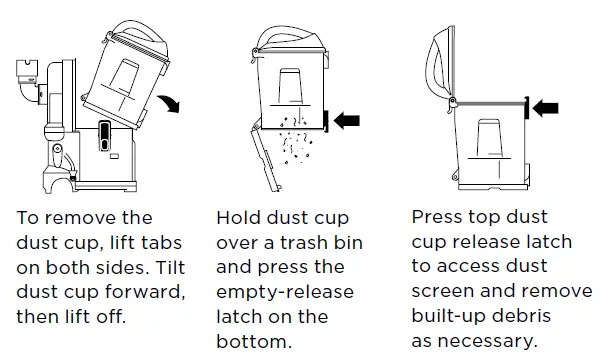 To remove the dust cup, lift tabs on both sides. Tilt dust cup forward, then lift off.

Hold dust cup over a trash bin and press the empty-release latch on the bottom.

Press top dust cup release latch to access dust screen and remove built-up debris as necessary.