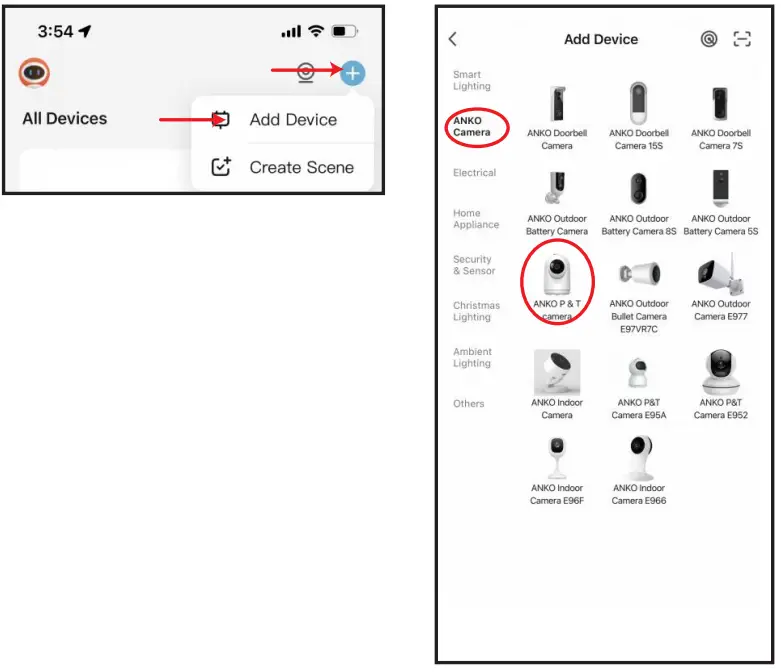 3:54

All Devices

Add Device

Create Scene

Add Device

Smart Lighting

ANKO Camera

Electrical

Home Appliance

Security & Sensor

Christmas Lighting

Ambient Lighting

Others

ANKO Doorbell Camera

ANKO Doorbell Camera 15S

ANKO Doorbell Camera 7S

ANKO Outdoor Battery Camera

ANKO Outdoor Battery Camera 8S

ANKO Outdoor Battery Camera 5S

ANKO P & T camera

ANKO Outdoor Bullet Camera E97VR7C

ANKO Outdoor Camera E977

ANKO Indoor Camera

ANKO P&T Camera E95A

ANKO P&T Camera E952

ANKO Indoor Camera E96F

ANKO Indoor Camera E966