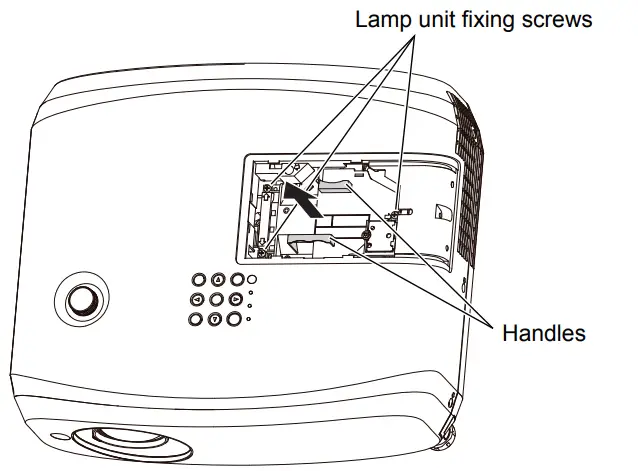 Lamp unit fixing screws

Handles