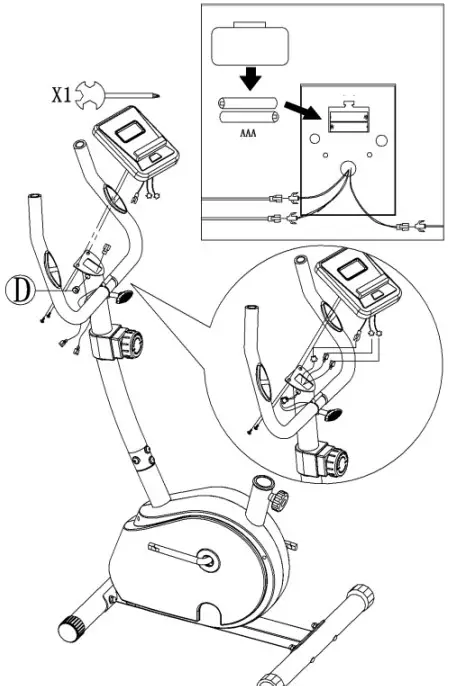 X1

AAA

D