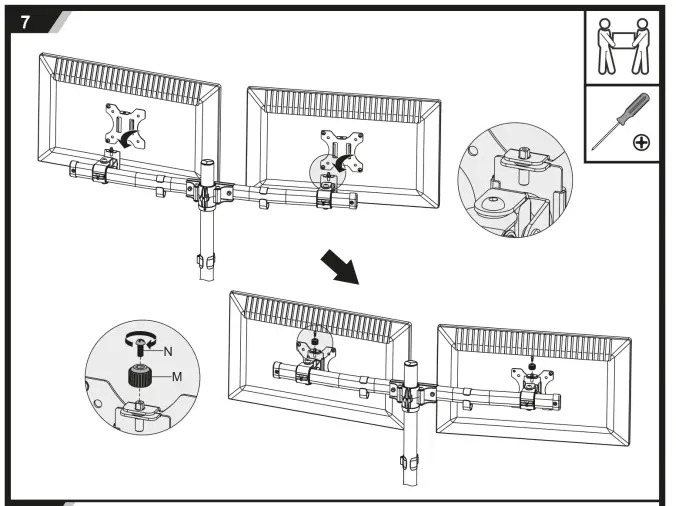 7

N

M