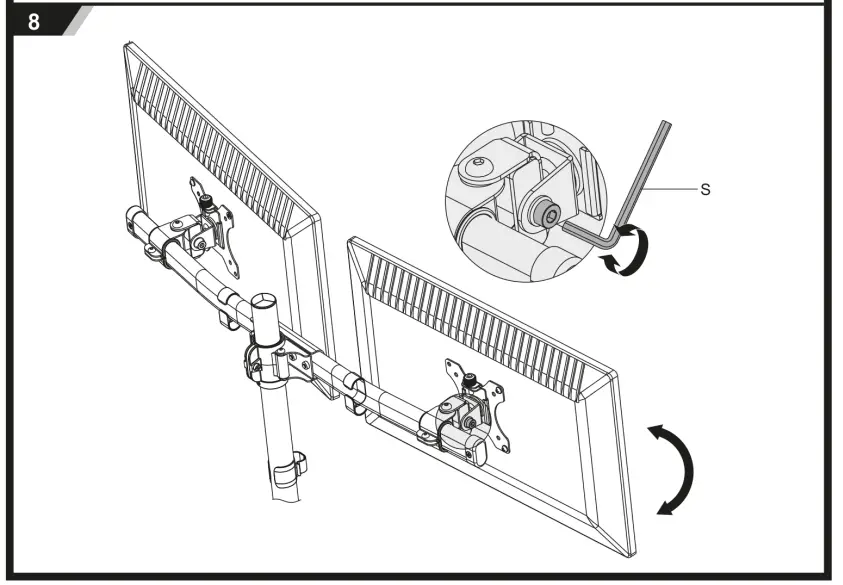 8

S