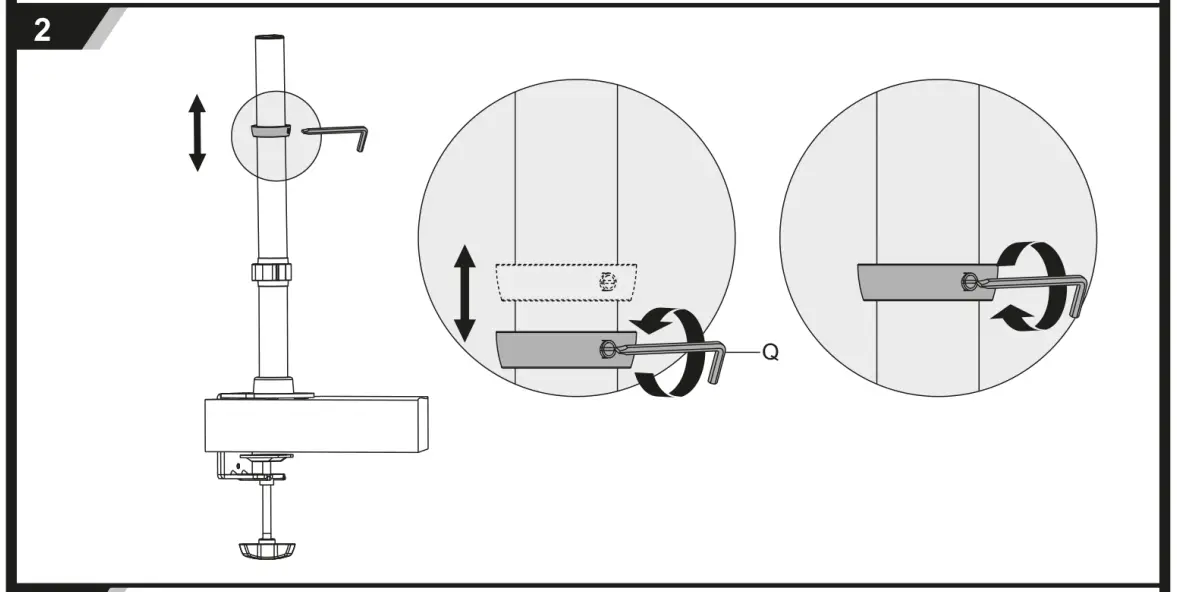 2

Q