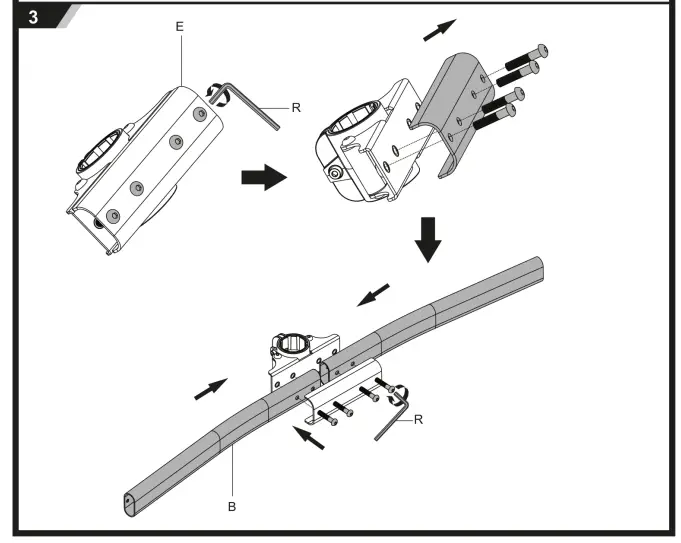 3

E

R

R

B