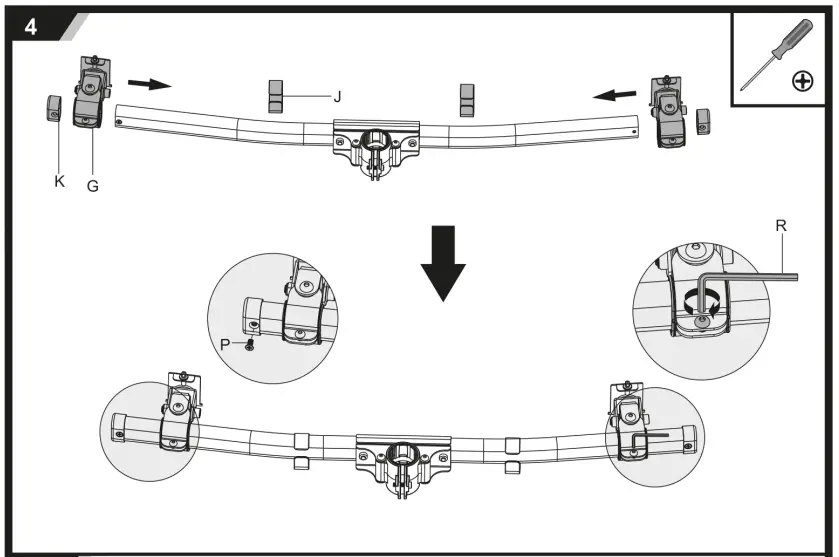 4

J

K

G

R

P