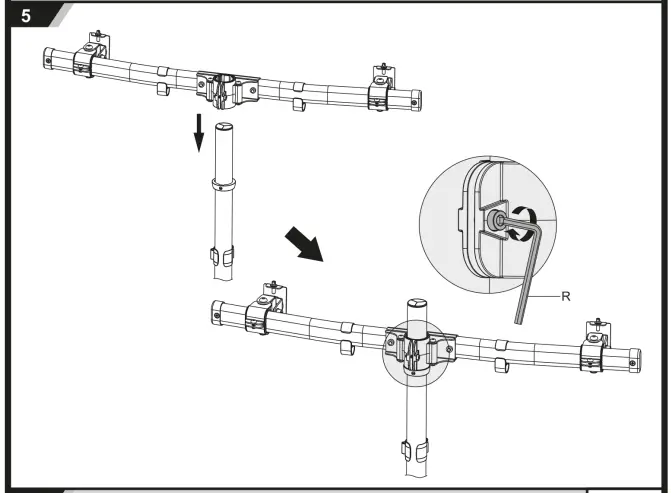 5

R