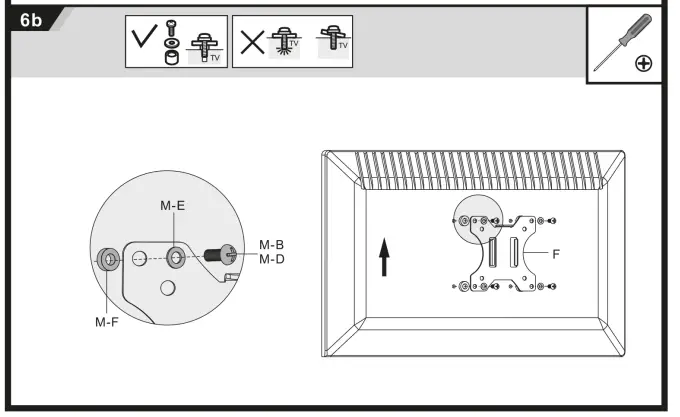 6b

TV

TV

TV

M-E

M-B
M-D

M-F

F