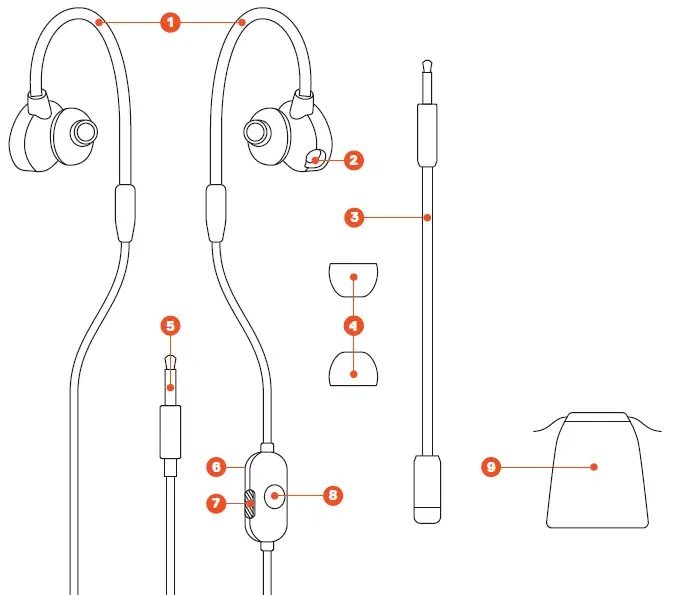 1
2
3
4
5
6
7
8
9