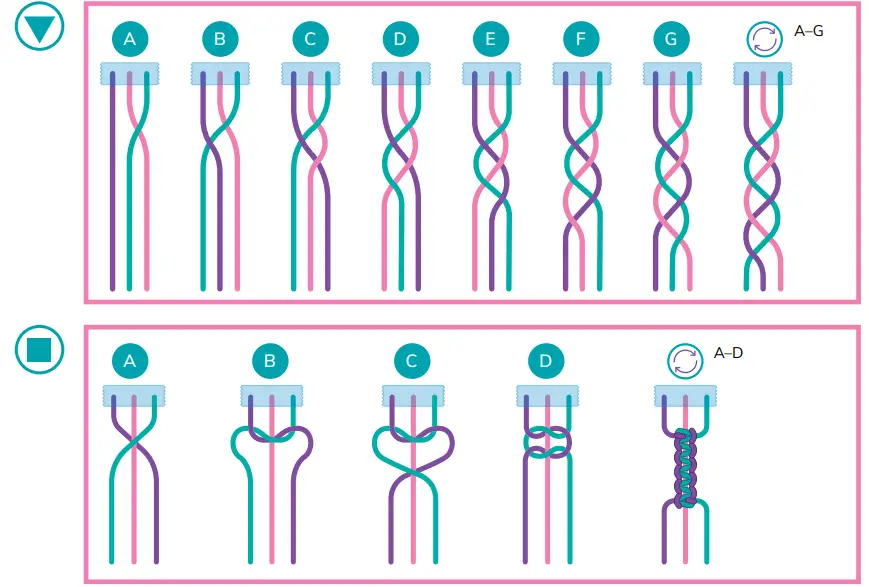 A B C D E F G A–G

A B C D A–D