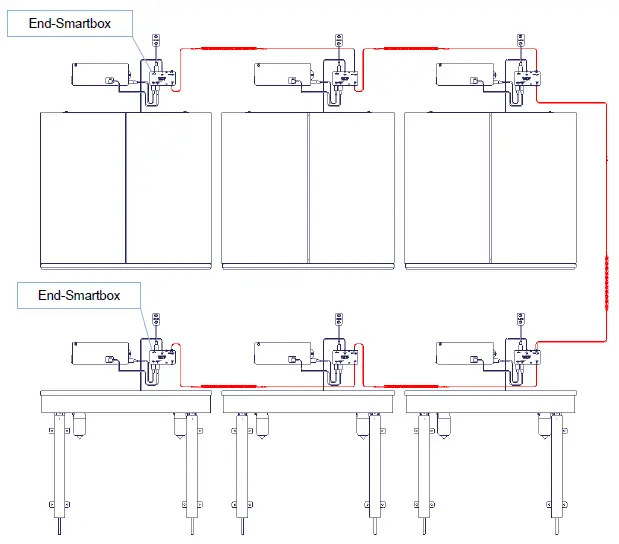 End-Smartbox

End-Smartbox