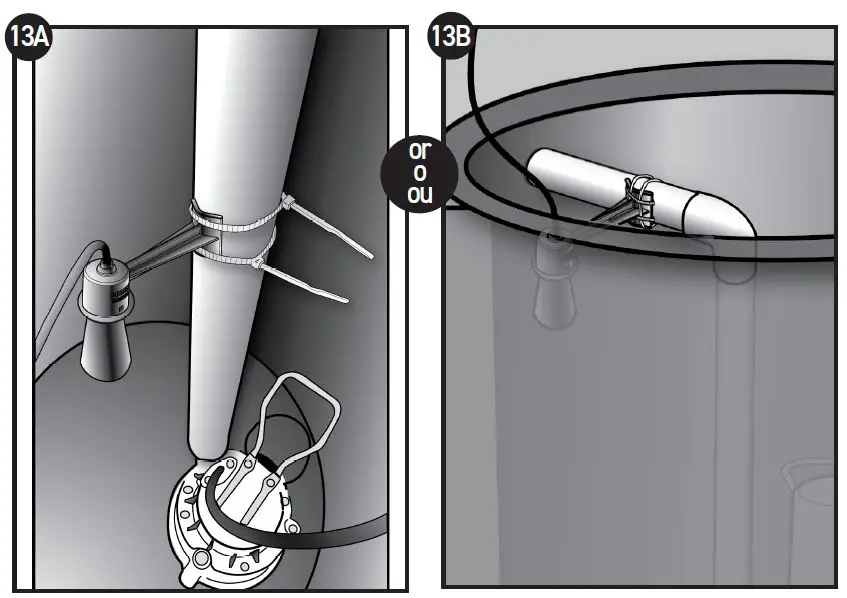 13A

or
o
ou

13B