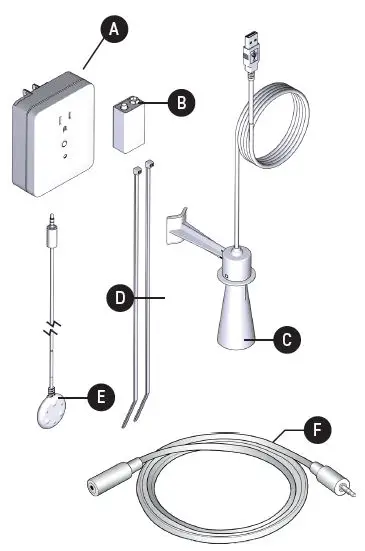 A
B
C
D
E
F