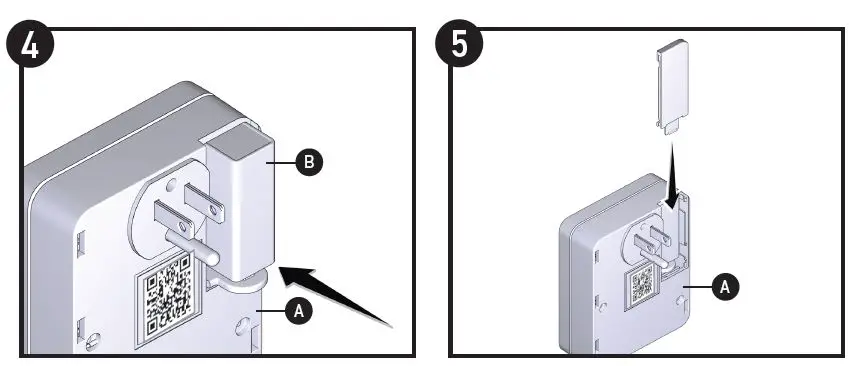 4

B

A

5

A