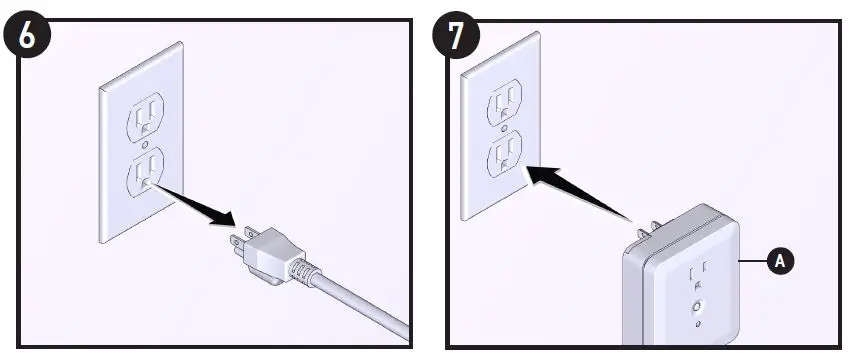 6

7

A