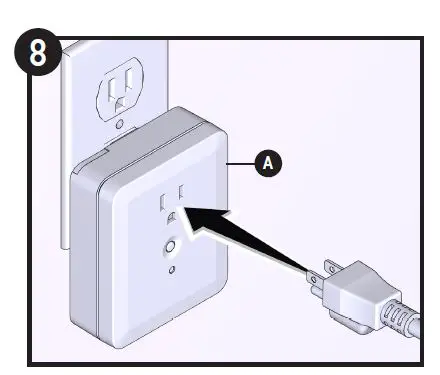 8

A