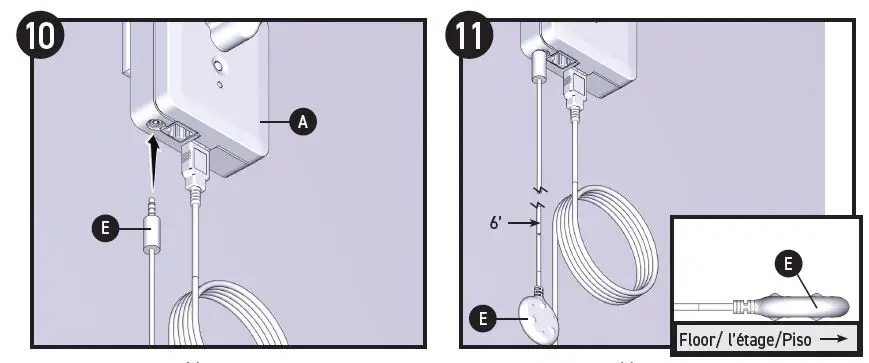 10

A

E

11

6'

E

E

Floor/ l'étage/Piso