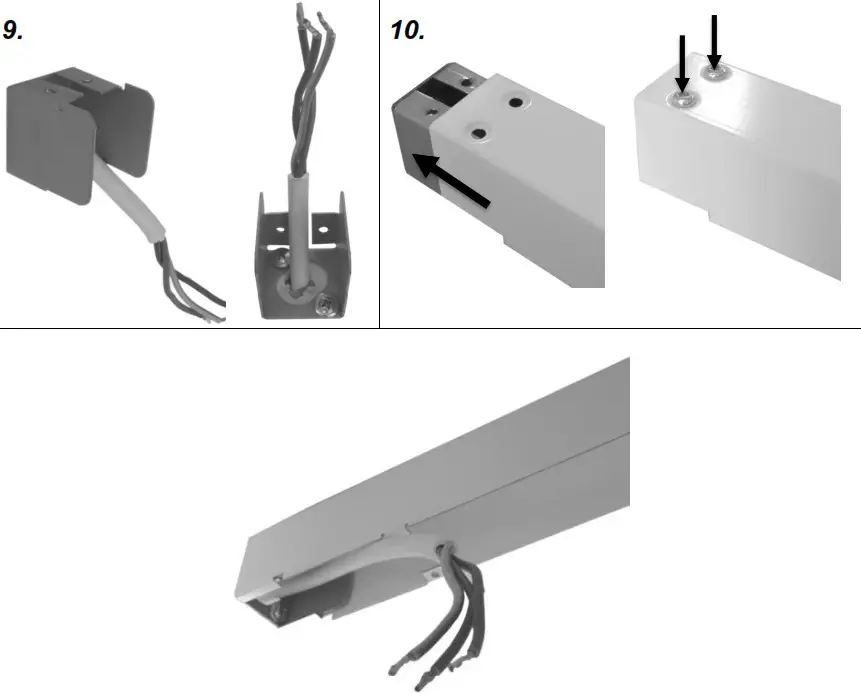 9.

10.