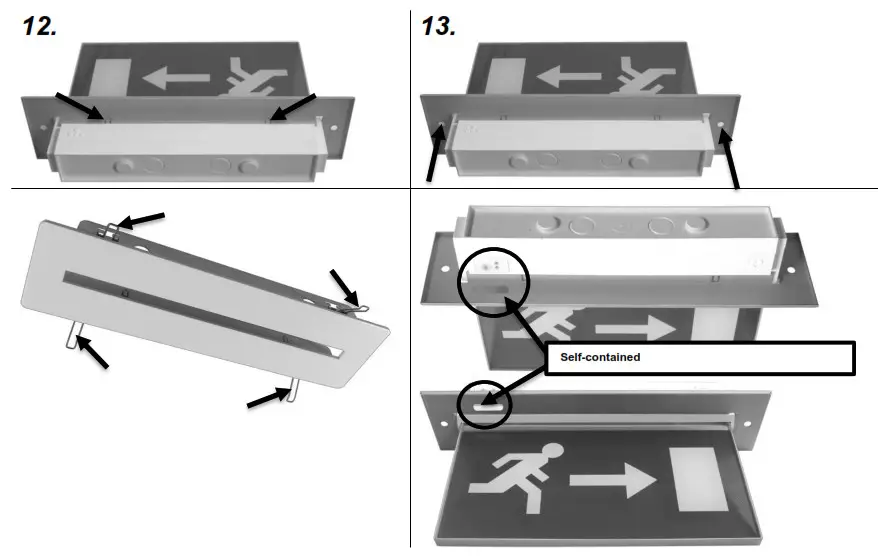 12.

13.

Self-contained