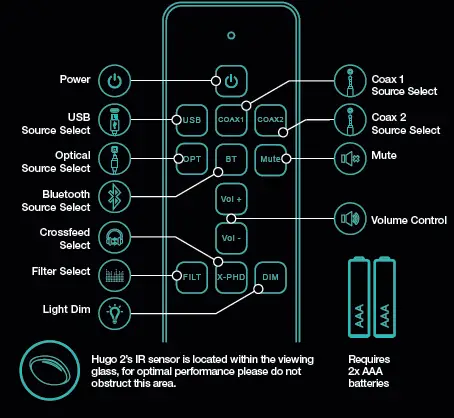 Power

USB
Source Select

Optical
Source Select

Bluetooth
Source Select

Crossfeed
Select

Filter Select

Light Dim

USB COAX1 COAX2

OPT BT Mute

Vol +

Vol -

FILT X-PHD DIM

Coax 1
Source Select

Coax 2
Source Select

Mute

Volume Control

AAA AAA

Hugo 2's IR sensor is located within the viewing glass, for optimal performance please do not obstruct this area.

Requires 2x AAA batteries